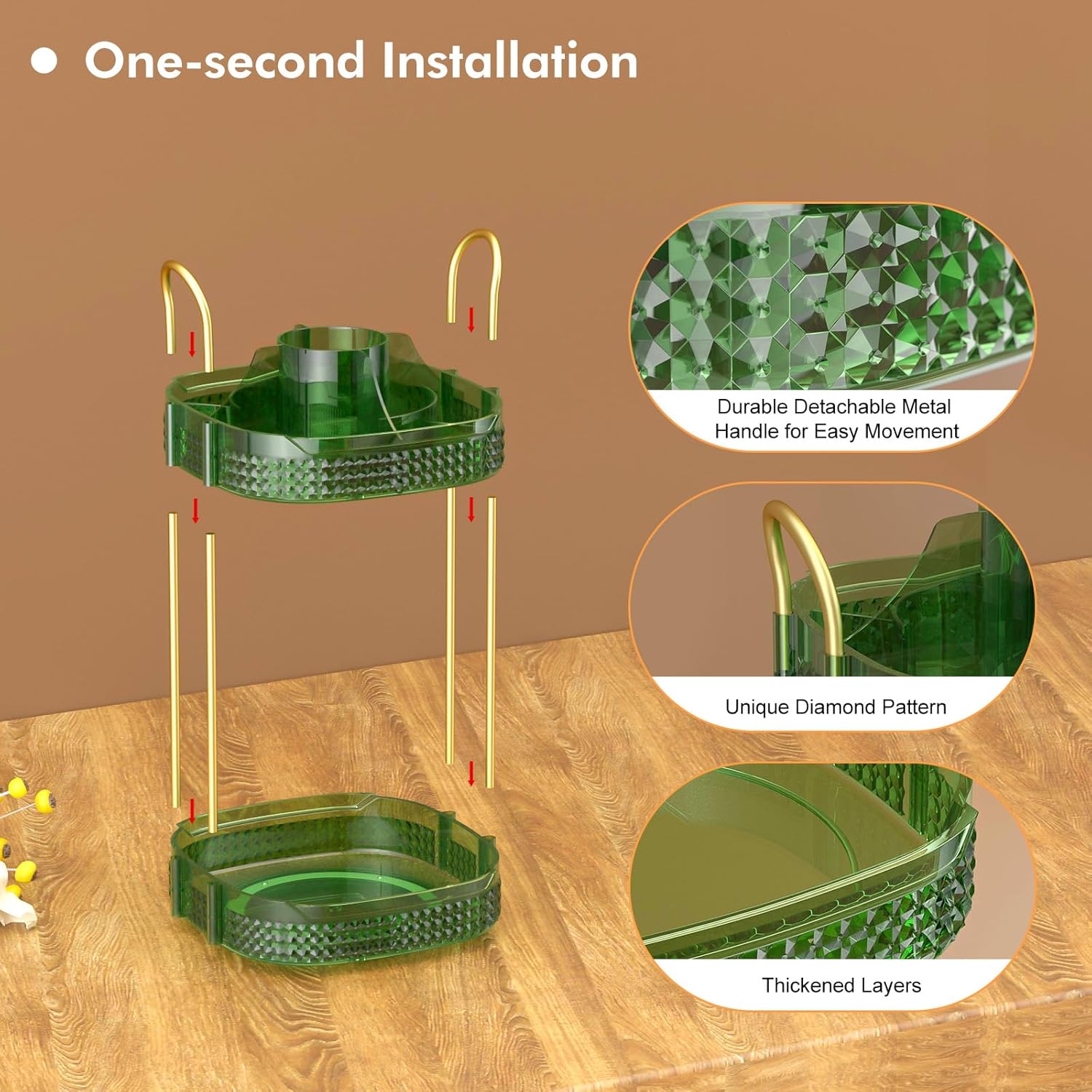 ● One-second Installation

Durable Detachable Metal Handle for Easy Movement

Unique Diamond Pattern

Thickened Layers