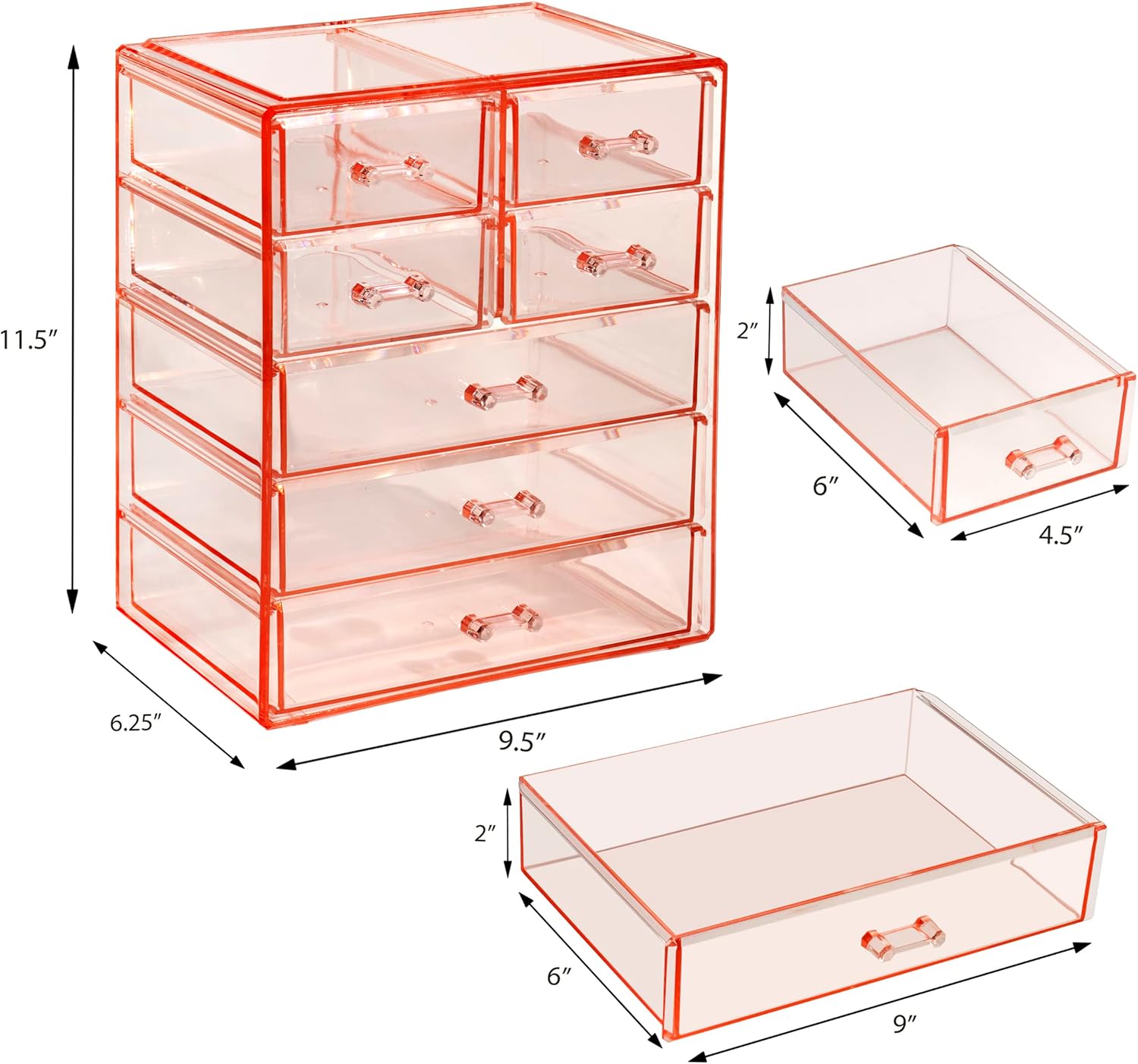 11.5″

6.25″

9.5″

2″

6″

4.5″

2″

6″

9″