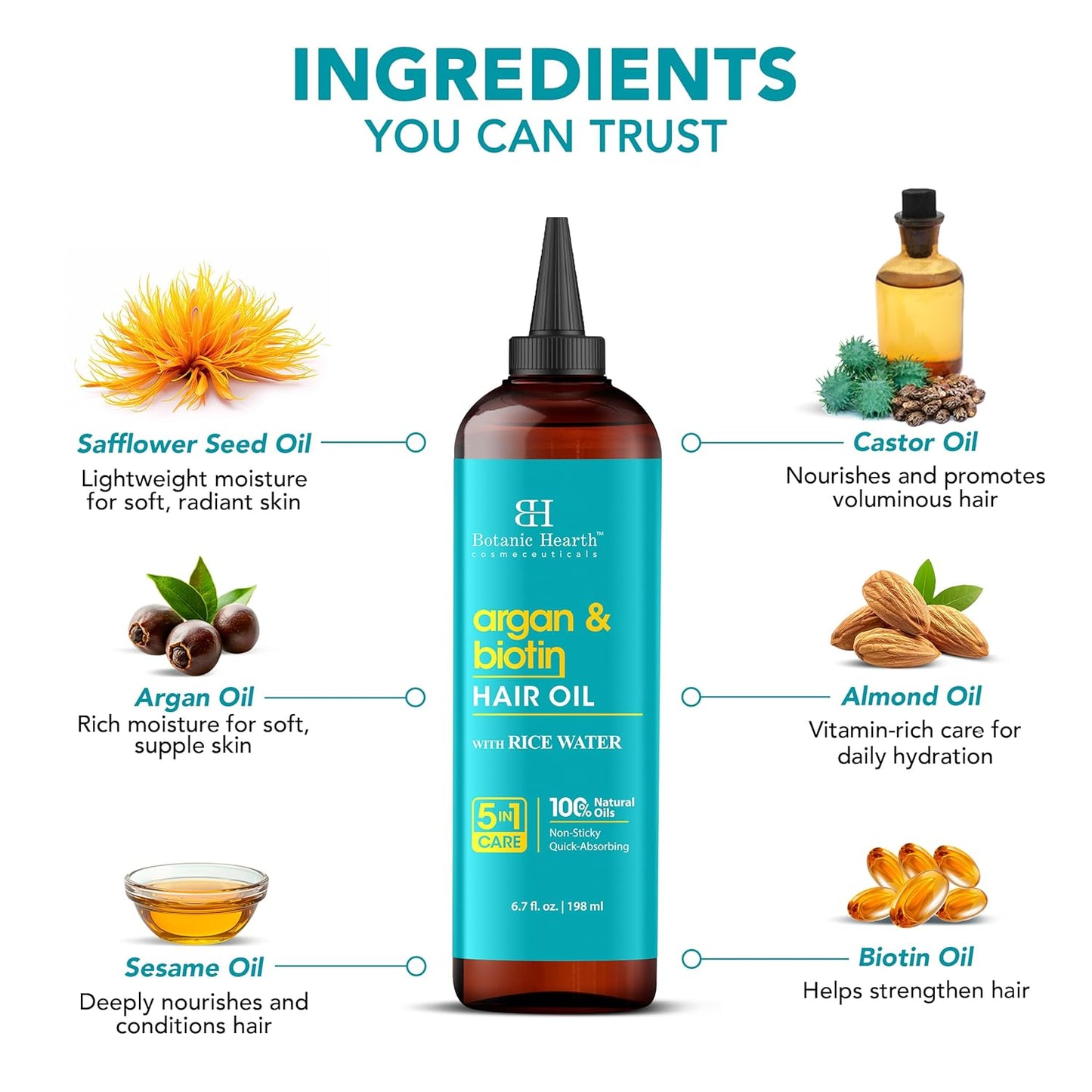 INGREDIENTS
YOU CAN TRUST

Safflower Seed Oil
Lightweight moisture for soft, radiant skin

Argan Oil
Rich moisture for soft, supple skin

Sesame Oil
Deeply nourishes and conditions hair

BH
Botanic Hearth™
cosmeceuticals

argan & biotin
HAIR OIL
WITH RICE WATER

5 IN 1 CARE
100% Natural Oils
Non-Sticky
Quick-Absorbing

6.7 fl. oz. | 198 ml

Castor Oil
Nourishes and promotes voluminous hair

Almond Oil
Vitamin-rich care for daily hydration

Biotin Oil
Helps strengthen hair