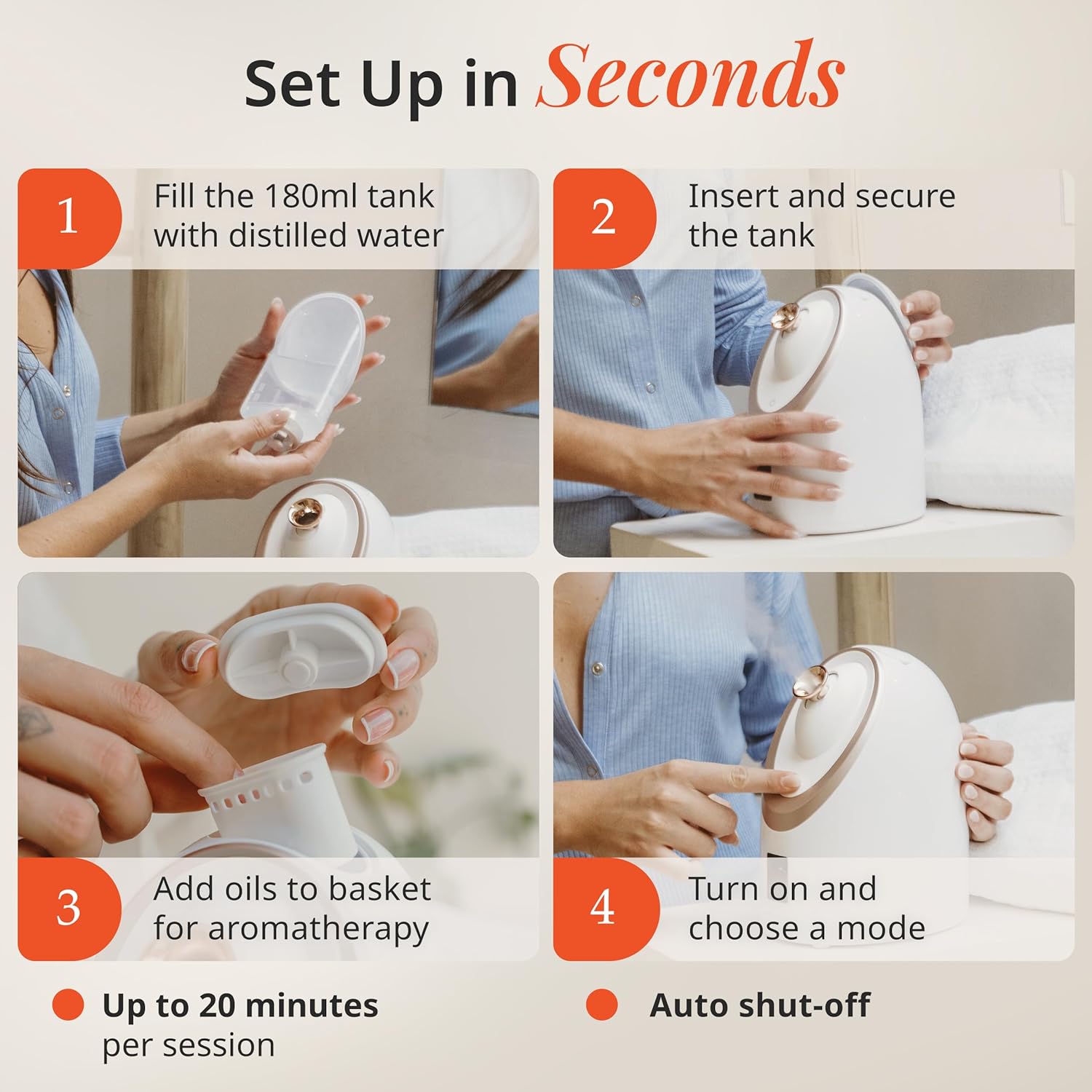 Set Up in Seconds

1 Fill the 180ml tank with distilled water

2 Insert and secure the tank

3 Add oils to basket for aromatherapy

4 Turn on and choose a mode

Up to 20 minutes per session

Auto shut-off