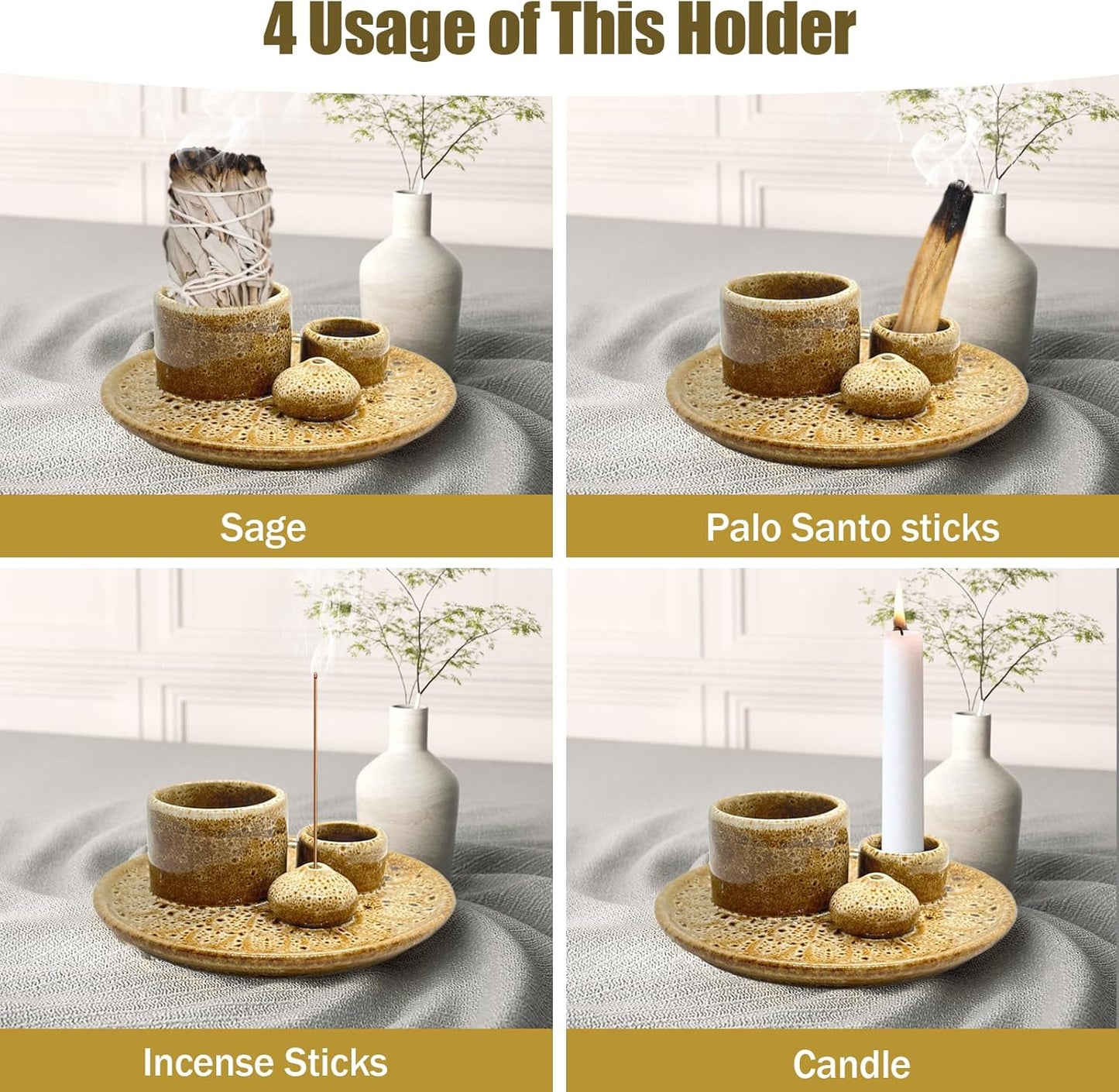 4 Usage of This Holder

Sage

Palo Santo sticks

Incense Sticks

Candle